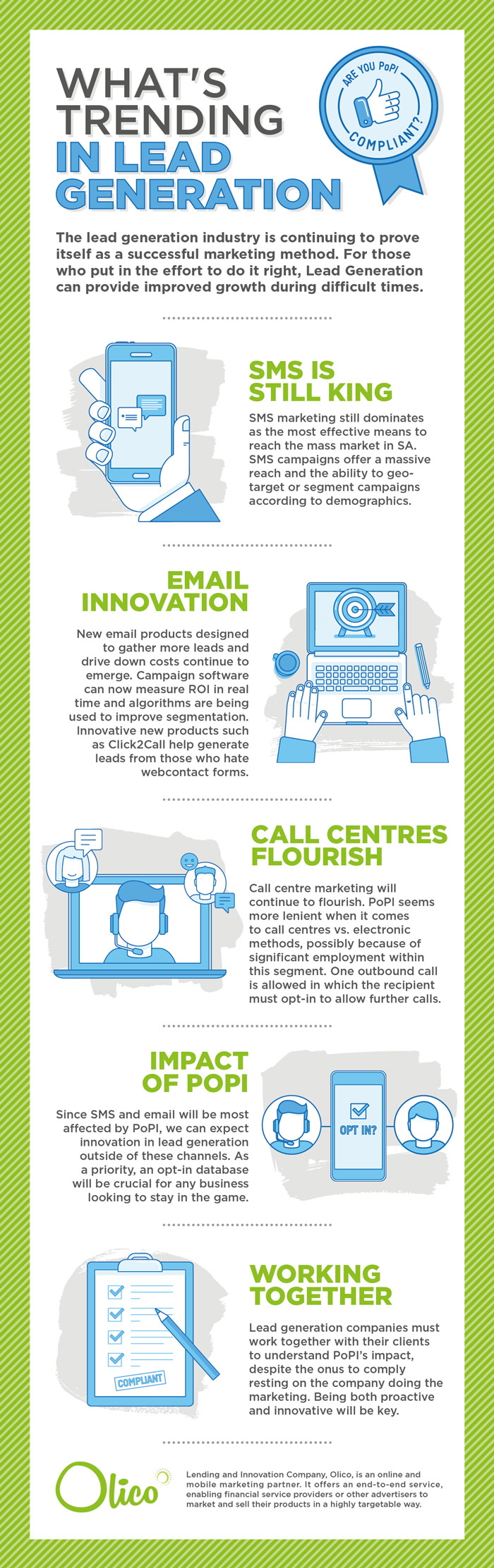 WHAT'S TRENDING IN LEAD GENERATION

ARE YOU PoPI COMPLIANT?

The lead generation industry is continuing to prove itself as a successful marketing method. For those who put in the effort to do it right, Lead Generation can provide improved growth during difficult times.

SMS IS STILL KING

SMS marketing still dominates as the most effective means to reach the mass market in SA. SMS campaigns offer a massive reach and the ability to geo-target or segment campaigns according to demographics.

EMAIL INNOVATION

New email products designed to gather more leads and drive down costs continue to emerge. Campaign software can now measure ROI in real time and algorithms are being used to improve segmentation. Innovative new products such as Click2Call help generate leads from those who hate webcontact forms.

CALL CENTRES FLOURISH

Call centre marketing will continue to flourish. PoPI seems more lenient when it comes to call centres vs. electronic methods, possibly because of significant employment within this segment. One outbound call is allowed in which the recipient must opt-in to allow further calls.

IMPACT OF POPI

Since SMS and email will be most affected by PoPI, we can expect innovation in lead generation outside of these channels. As a priority, an opt-in database will be crucial for any business looking to stay in the game.

OPT IN?

WORKING TOGETHER

Lead generation companies must work together with their clients to understand PoPI's impact, despite the onus to comply resting on the company doing the marketing. Being both proactive and innovative will be key.

COMPLIANT

Olico

Lending and Innovation Company, Olico, is an online and mobile marketing partner. It offers an end-to-end service, enabling financial service providers or other advertisers to market and sell their products in a highly targetable way.